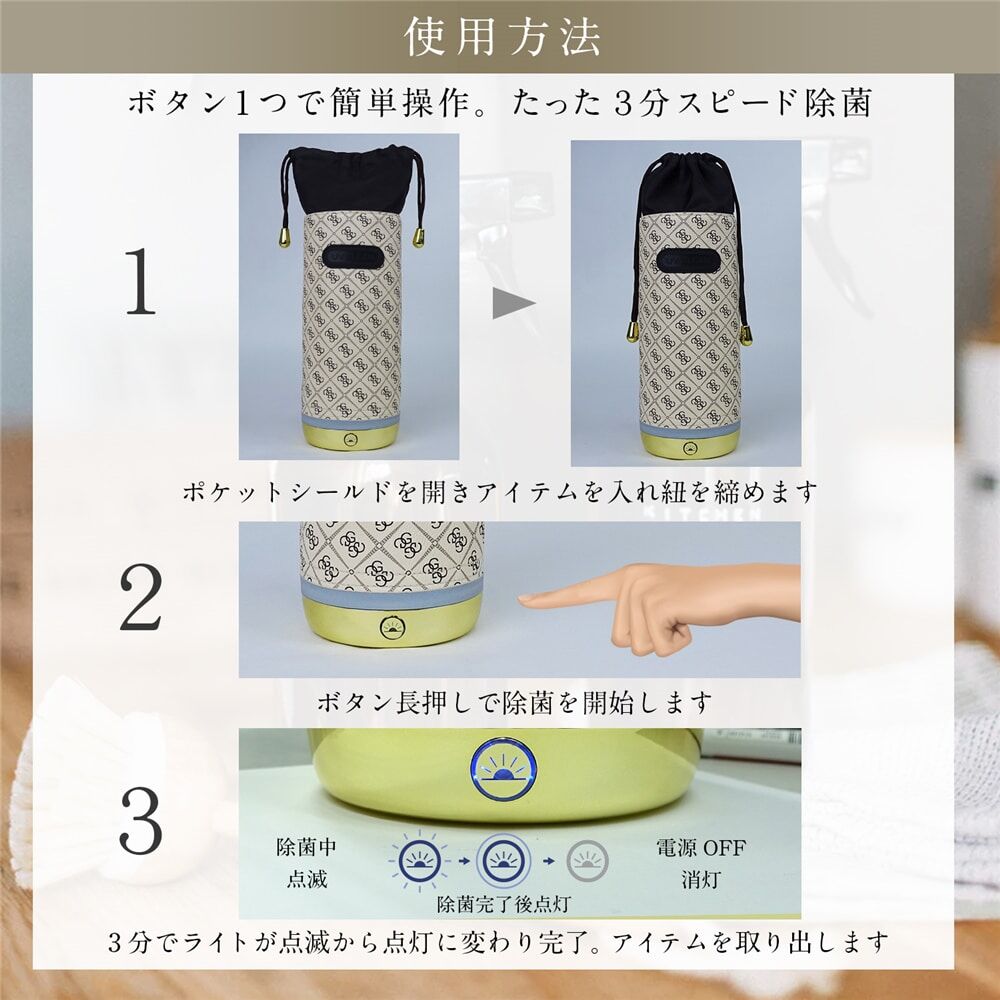 使用方法

ボタン1つで簡単操作。たった3分スピード除菌

1

ポケットシールドを開きアイテムを入れ紐を締めます

2

ボタン長押しで除菌を開始します

3

除菌中
点滅

除菌完了後点灯

電源 OFF
消灯

3分でライトが点滅から点灯に変わり完了。アイテムを取り出します