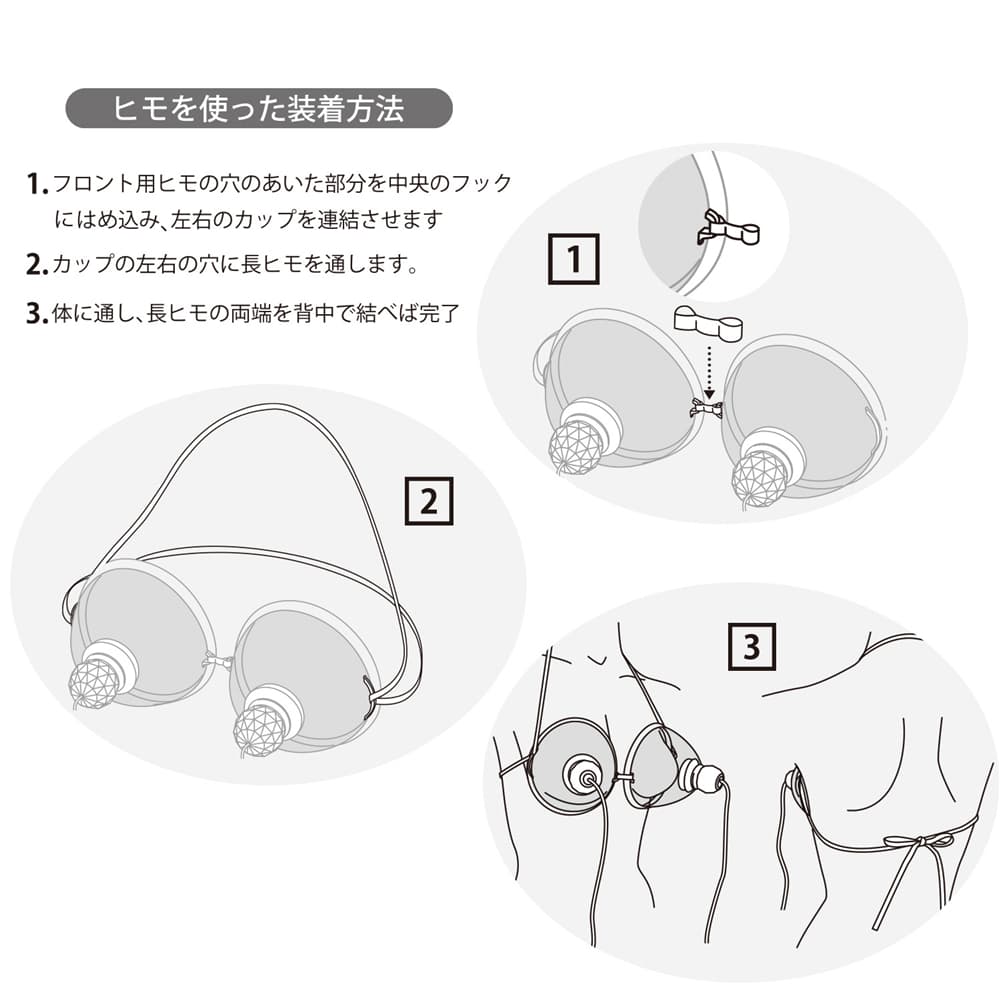 ヒモを使った装着方法

1. フロント用ヒモの穴のあいた部分を中央のフックにはめ込み、左右のカップを連結させます

2. カップの左右の穴に長ヒモを通します。

3. 体に通し、長ヒモの両端を背中で結べば完了

1

2

3