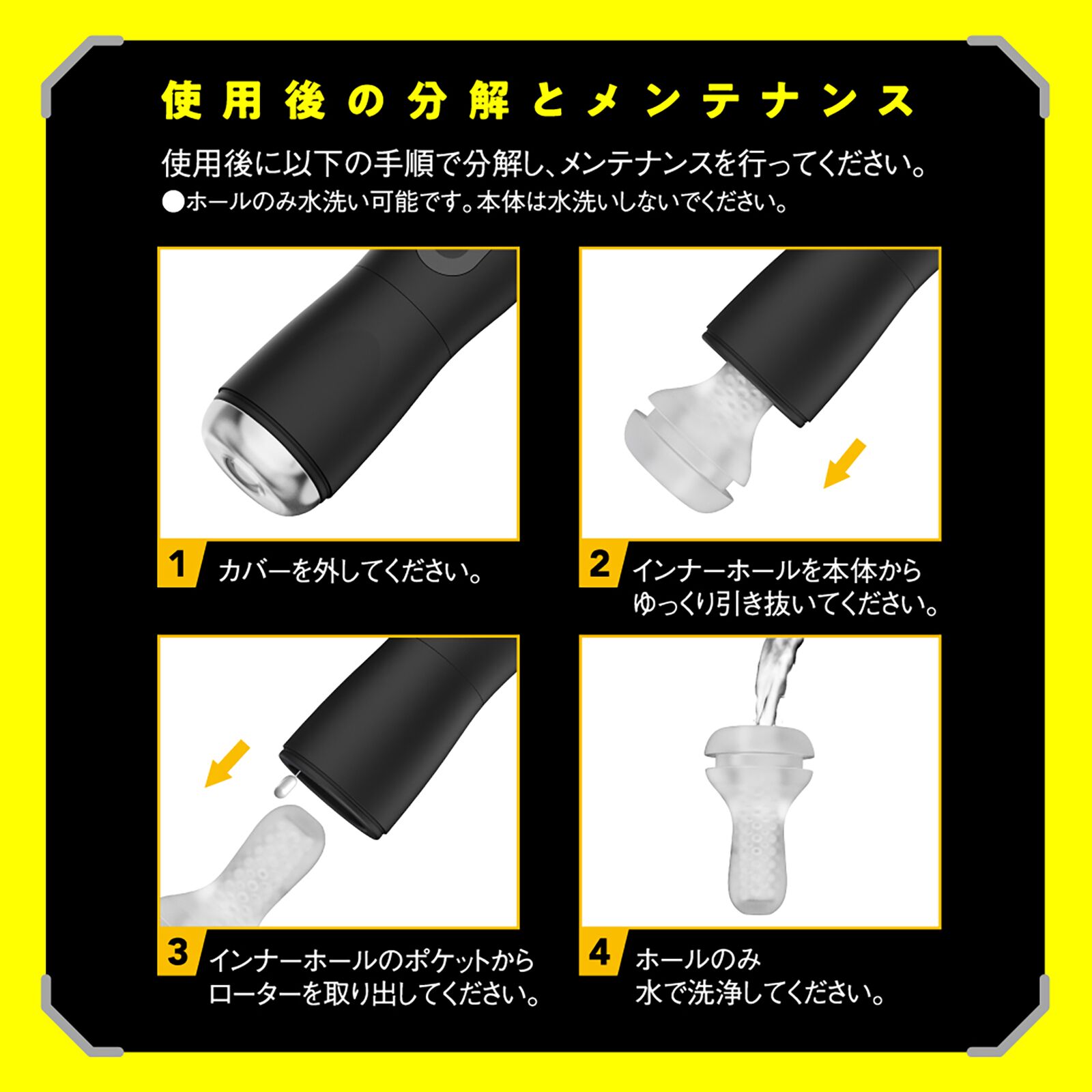 使用後の分解とメンテナンス

使用後に以下の手順で分解し、メンテナンスを行ってください。
●ホールのみ水洗い可能です。本体は水洗いしないでください。

1 カバーを外してください。

2 インナーホールを本体からゆっくり引き抜いてください。

3 インナーホールのポケットからローターを取り出してください。

4 ホールのみ水で洗浄してください。